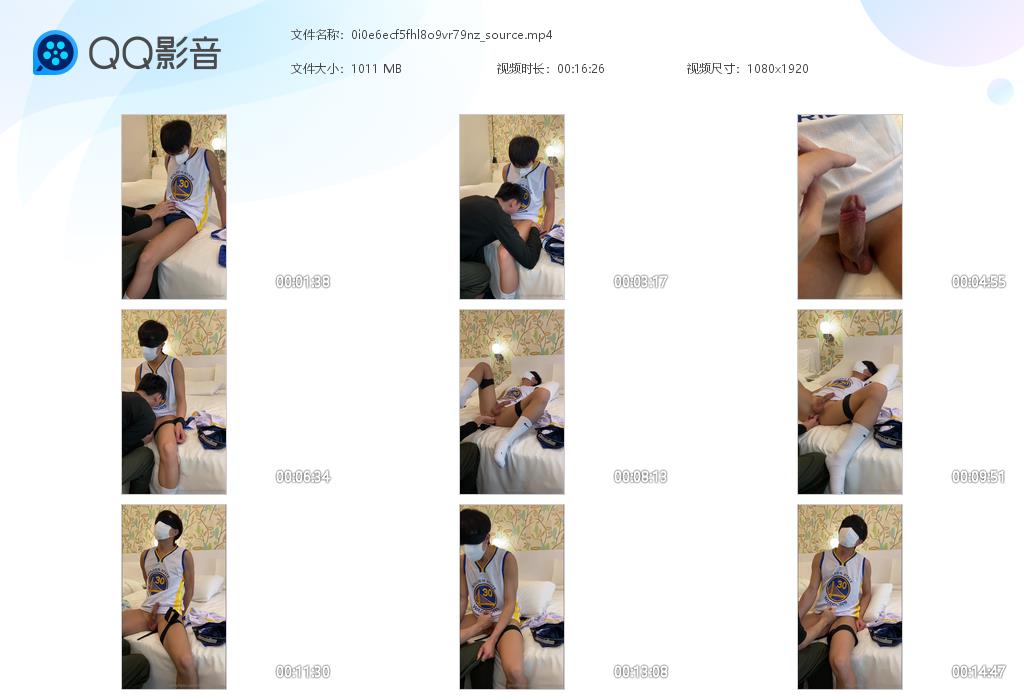 QQ影音

文件名称：0i0e6ecf5fhl8o9vr79nz_source.mp4

文件大小：1011 MB　　视频时长：00:16:26　　视频尺寸：1080x1920

00:01:38

00:03:17

00:04:55

00:06:34

00:08:13

00:09:51

00:11:30

00:13:08

00:14:47